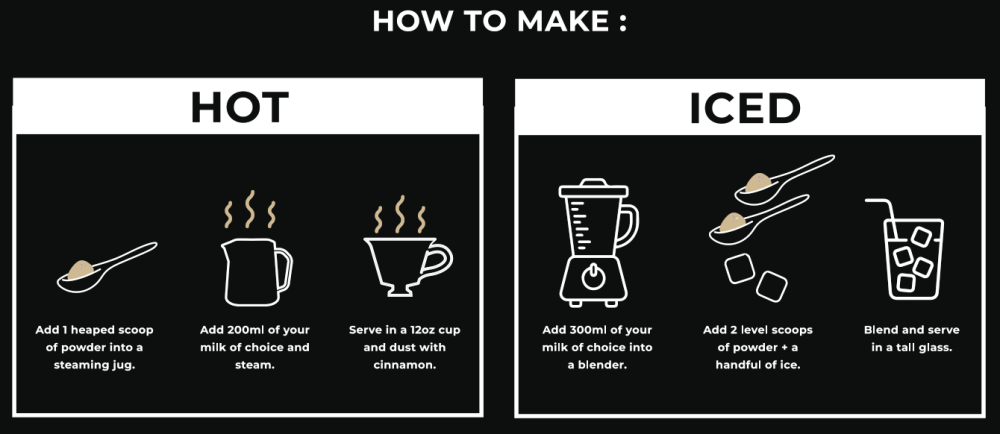 HOW TO MAKE :

HOT

Add 1 heaped scoop of powder into a steaming jug.

Add 200ml of your milk of choice and steam.

Serve in a 12oz cup and dust with cinnamon.

ICED

Add 300ml of your milk of choice into a blender.

Add 2 level scoops of powder + a handful of ice.

Blend and serve in a tall glass.